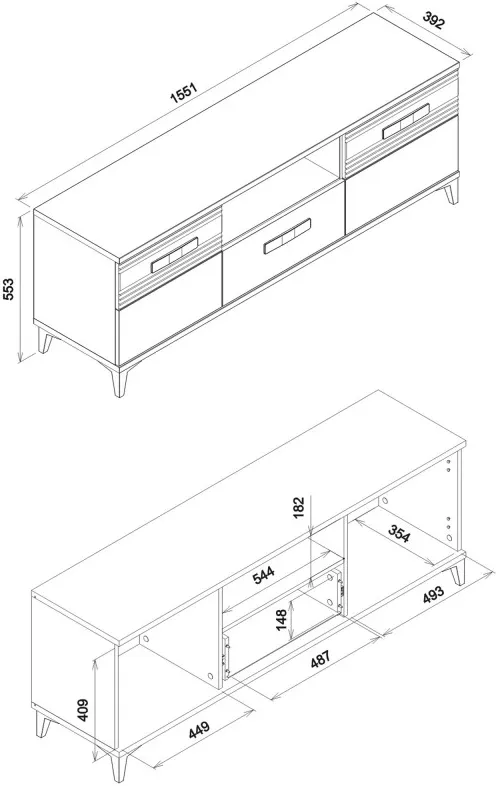 1551
392
553
182
354
544
148
493
487
409
449