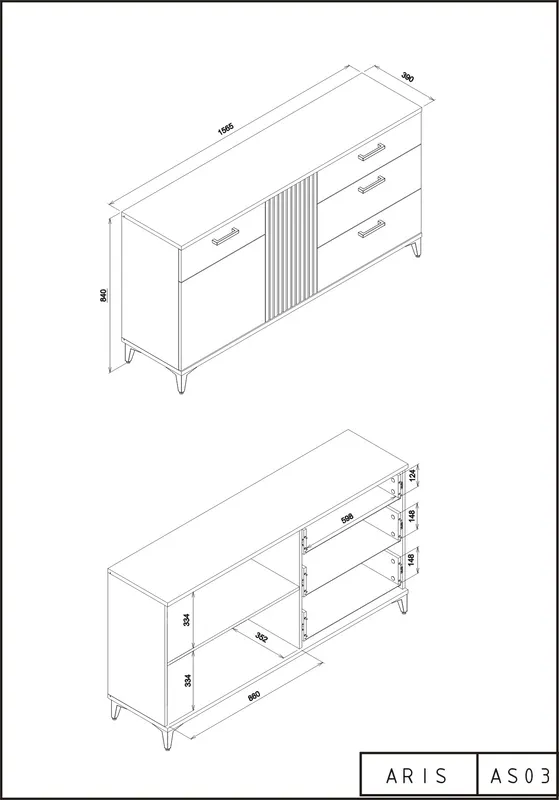 1565
390
840
124
598
148
148
334
352
334
860
ARIS
AS03