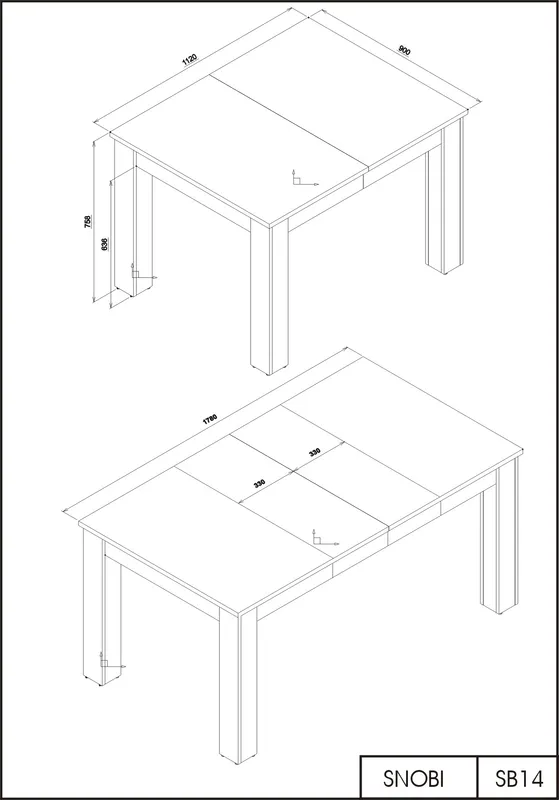 1120
900
758
636
1780
330
330
SNOBI
SB14