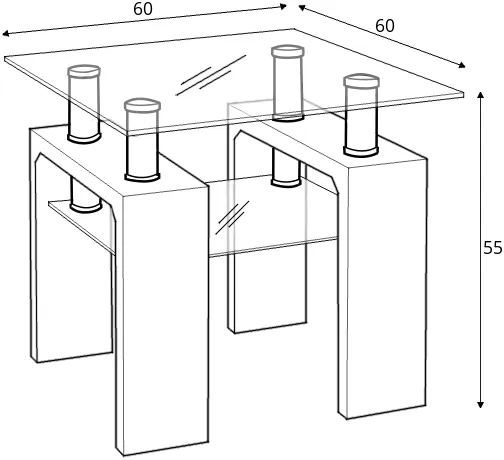 60
60
55