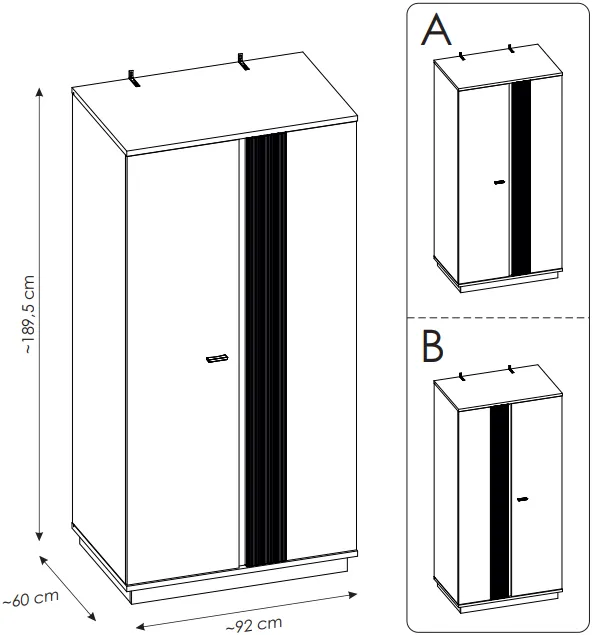 ~189,5 cm
~60 cm
~92 cm
A
B