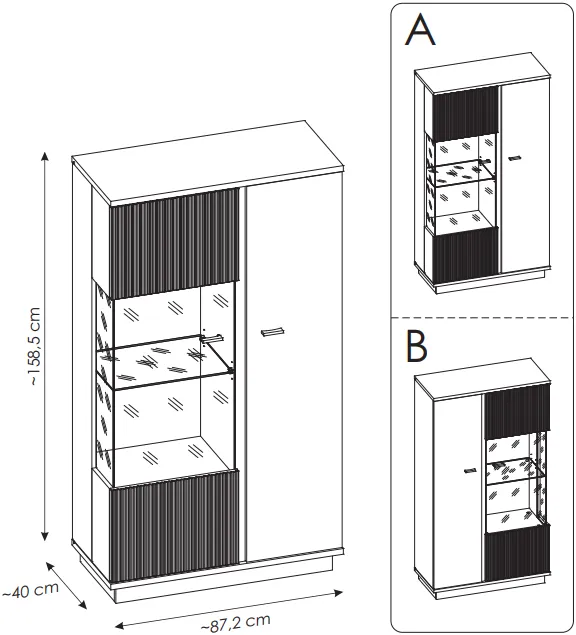 ~158,5 cm
~40 cm
~87,2 cm
A
B