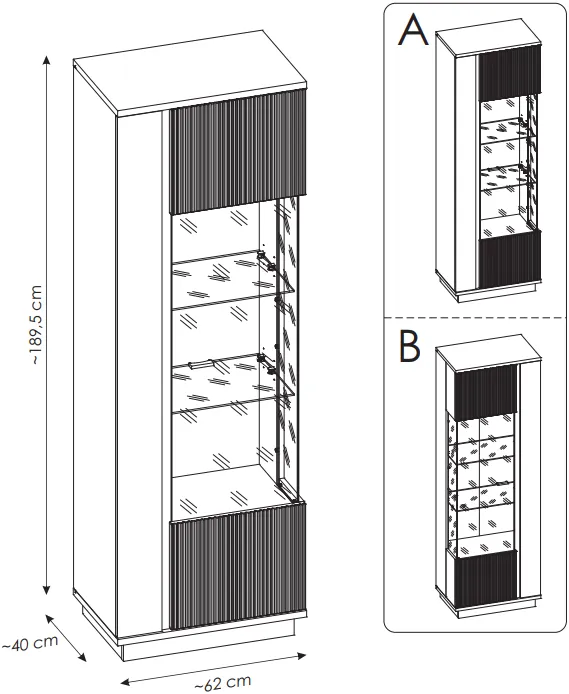 ~189,5 cm

~40 cm

~62 cm

A

B